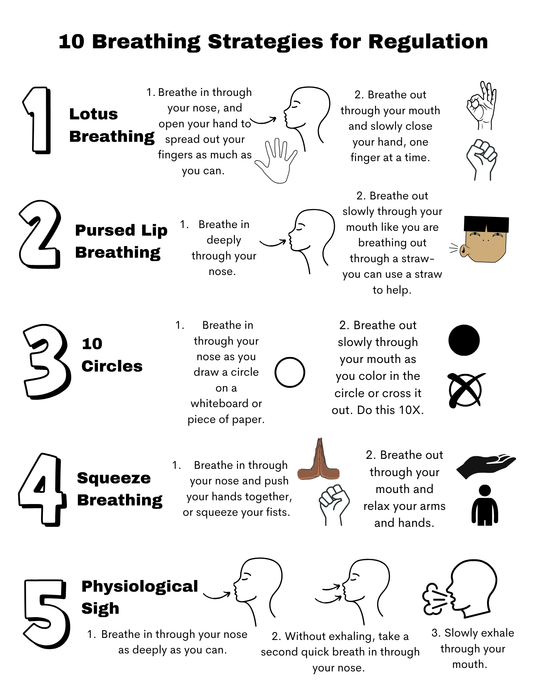 10 Breathing Strategies for Regulation

1

Lotus Breathing

1. Breathe in through your nose, and open your hand to spread out your fingers as much as you can.

2. Breathe out through your mouth and slowly close your hand, one finger at a time.

2

Pursed Lip Breathing

1. Breathe in deeply through your nose.

2. Breathe out slowly through your mouth like you are breathing out through a straw- you can use a straw to help.

3

10 Circles

1. Breathe in through your nose as you draw a circle on a whiteboard or piece of paper.

2. Breathe out slowly through your mouth as you color in the circle or cross it out. Do this 10X.

4

Squeeze Breathing

1. Breathe in through your nose and push your hands together, or squeeze your fists.

2. Breathe out through your mouth and relax your arms and hands.

5

Physiological Sigh

1. Breathe in through your nose as deeply as you can.

2. Without exhaling, take a second quick breath in through your nose.

3. Slowly exhale through your mouth.