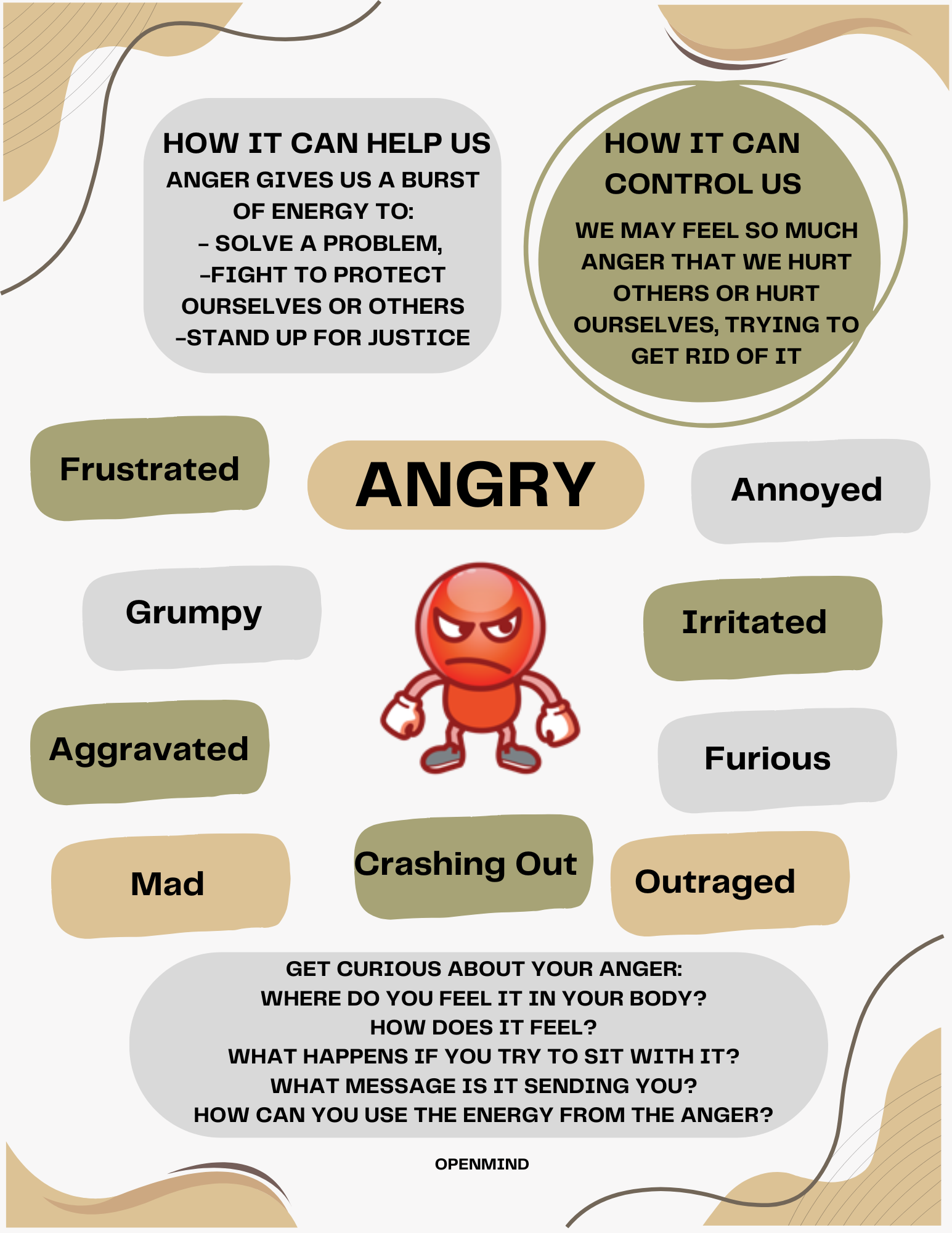 HOW IT CAN HELP US
ANGER GIVES US A BURST OF ENERGY TO:
– SOLVE A PROBLEM,
–FIGHT TO PROTECT OURSELVES OR OTHERS
–STAND UP FOR JUSTICE

HOW IT CAN CONTROL US
WE MAY FEEL SO MUCH ANGER THAT WE HURT OTHERS OR HURT OURSELVES, TRYING TO GET RID OF IT

Frustrated

ANGRY

Annoyed

Grumpy

Irritated

Aggravated

Furious

Mad

Crashing Out

Outraged

GET CURIOUS ABOUT YOUR ANGER:
WHERE DO YOU FEEL IT IN YOUR BODY?
HOW DOES IT FEEL?
WHAT HAPPENS IF YOU TRY TO SIT WITH IT?
WHAT MESSAGE IS IT SENDING YOU?
HOW CAN YOU USE THE ENERGY FROM THE ANGER?

OPENMIND